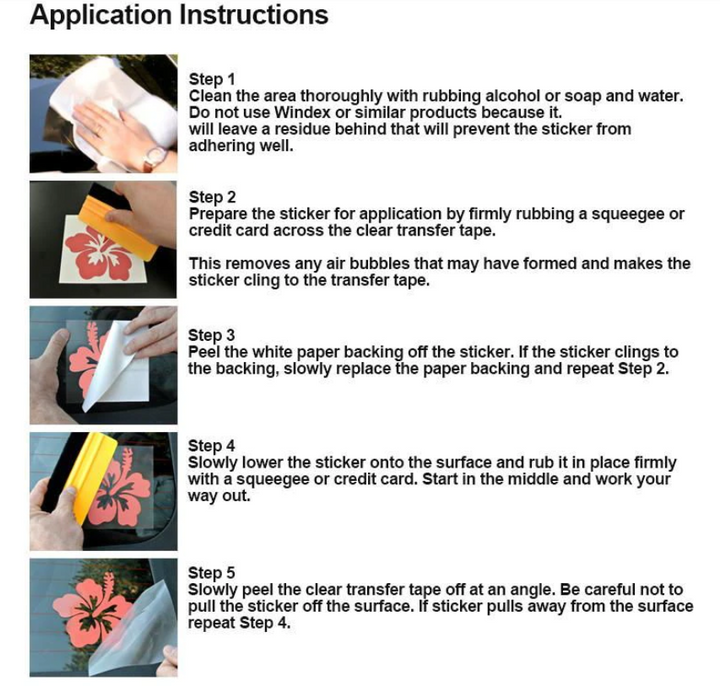 Application Instructions

Step 1
Clean the area thoroughly with rubbing alcohol or soap and water. Do not use Windex or similar products because it.
will leave a residue behind that will prevent the sticker from adhering well.

Step 2
Prepare the sticker for application by firmly rubbing a squeegee or credit card across the clear transfer tape.

This removes any air bubbles that may have formed and makes the sticker cling to the transfer tape.

Step 3
Peel the white paper backing off the sticker. If the sticker clings to the backing, slowly replace the paper backing and repeat Step 2.

Step 4
Slowly lower the sticker onto the surface and rub it in place firmly with a squeegee or credit card. Start in the middle and work your way out.

Step 5
Slowly peel the clear transfer tape off at an angle. Be careful not to pull the sticker off the surface. If sticker pulls away from the surface repeat Step 4.