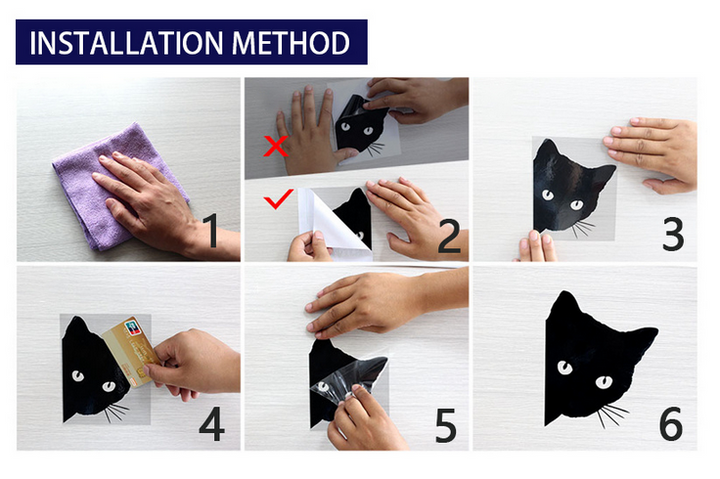 INSTALLATION METHOD

1

2

3

4

5

6