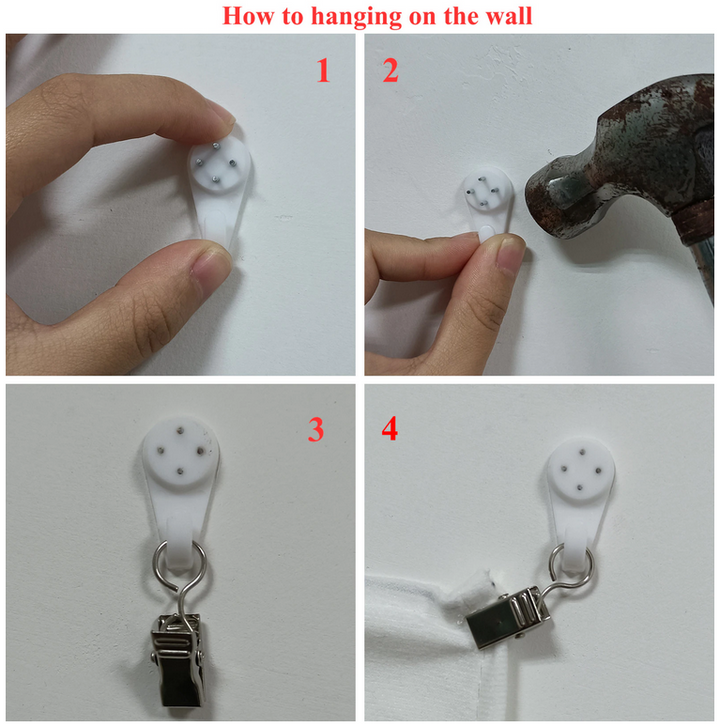 How to hanging on the wall

1

2

3

4