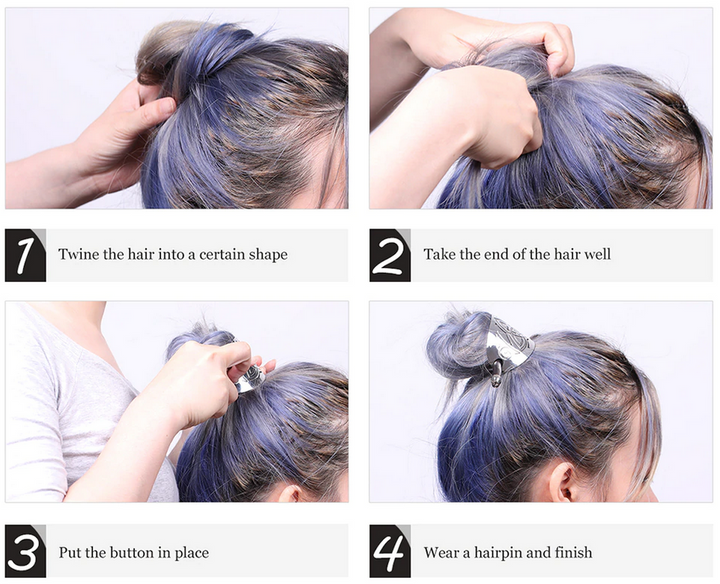 1 Twine the hair into a certain shape

2 Take the end of the hair well

3 Put the button in place

4 Wear a hairpin and finish